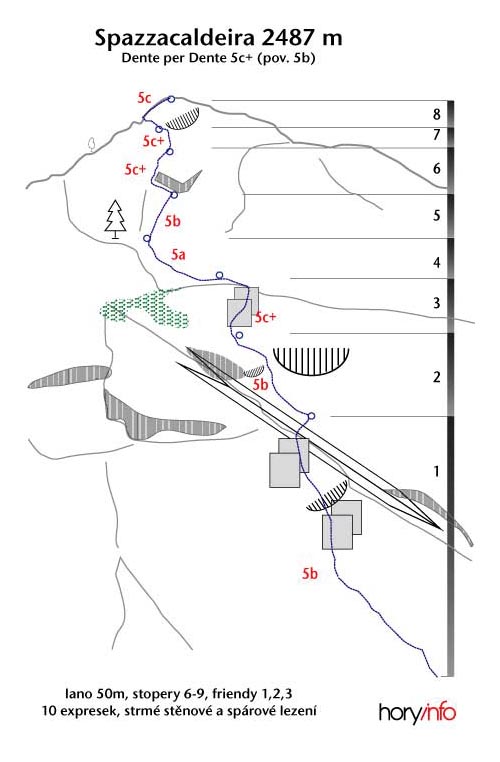 Spazzacaldeira 2487 m
Dente per Dente 5c+ (pov. 5b)

5c
5c+
5c+
5b
5a
5c+
5b
5b

8
7
6
5
4
3
2
1

lano 50m, stopery 6-9, friendy 1,2,3
10 expresek, strmé stěnové a spárové lezení

hory/info